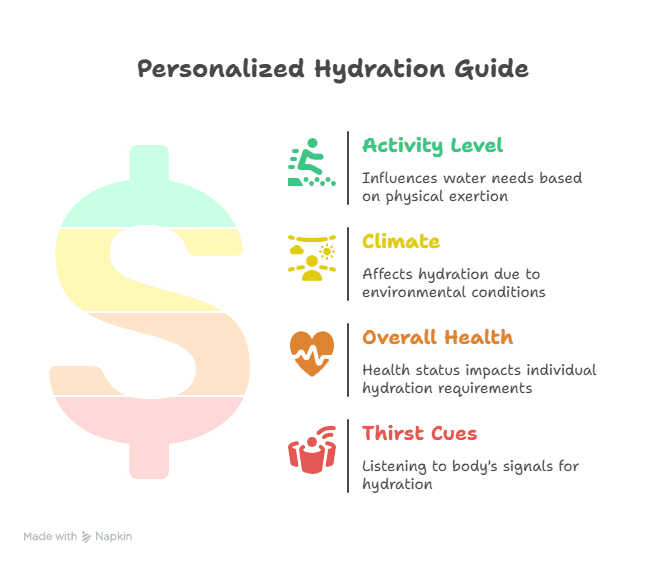 Personalized Hydration Guide

Activity Level

Influences water needs based on physical exertion

Climate

Affects hydration due to environmental conditions

Overall Health

Health status impacts individual hydration requirements

Thirst Cues

Listening to body's signals for hydration

Made with Napkin