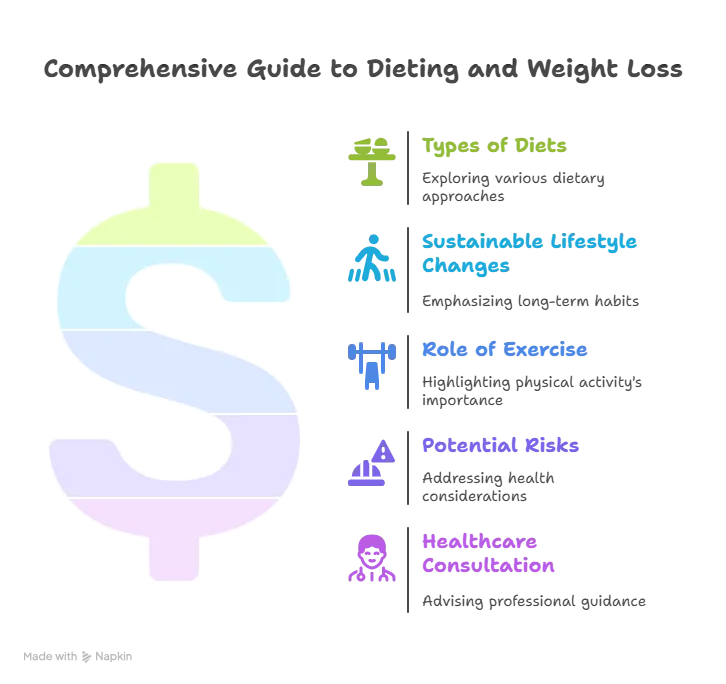 Comprehensive Guide to Dieting and Weight Loss

Types of Diets

Exploring various dietary approaches

Sustainable Lifestyle Changes

Emphasizing long-term habits

Role of Exercise

Highlighting physical activity's importance

Potential Risks

Addressing health considerations

Healthcare Consultation

Advising professional guidance

Made with Napkin